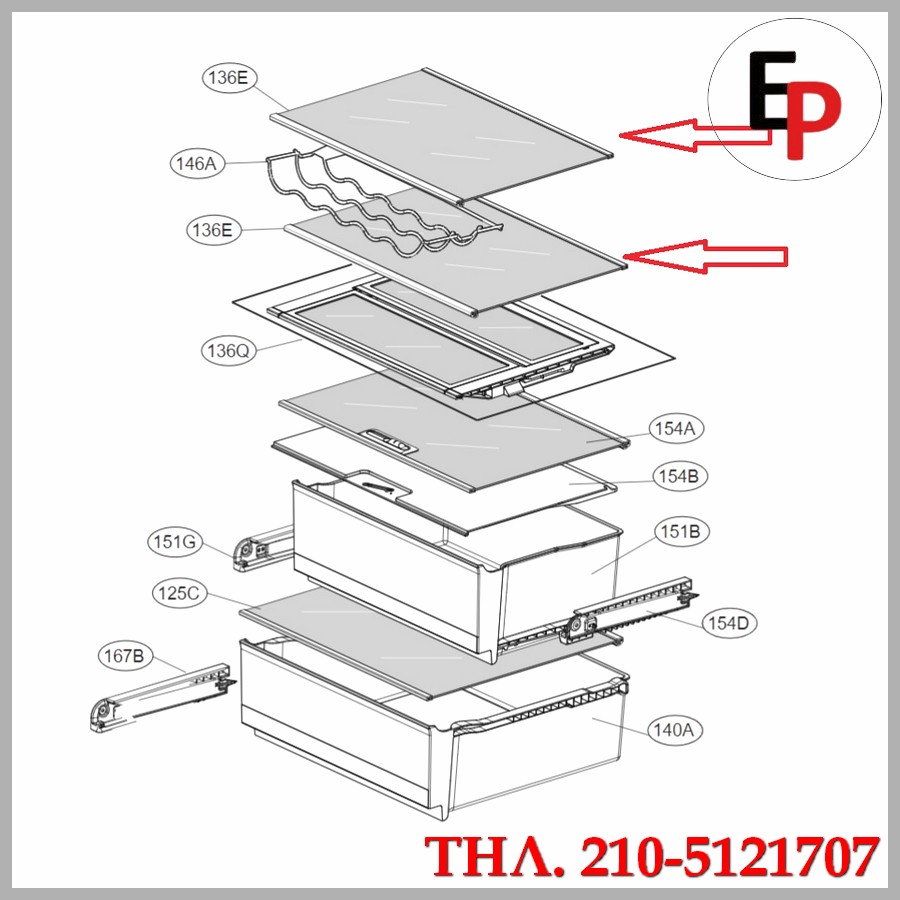 EP

136E

146A

136E

136Q

154A

154B

151G

151B

125C

154D

167B

140A

ΤΗΛ. 210-5121707