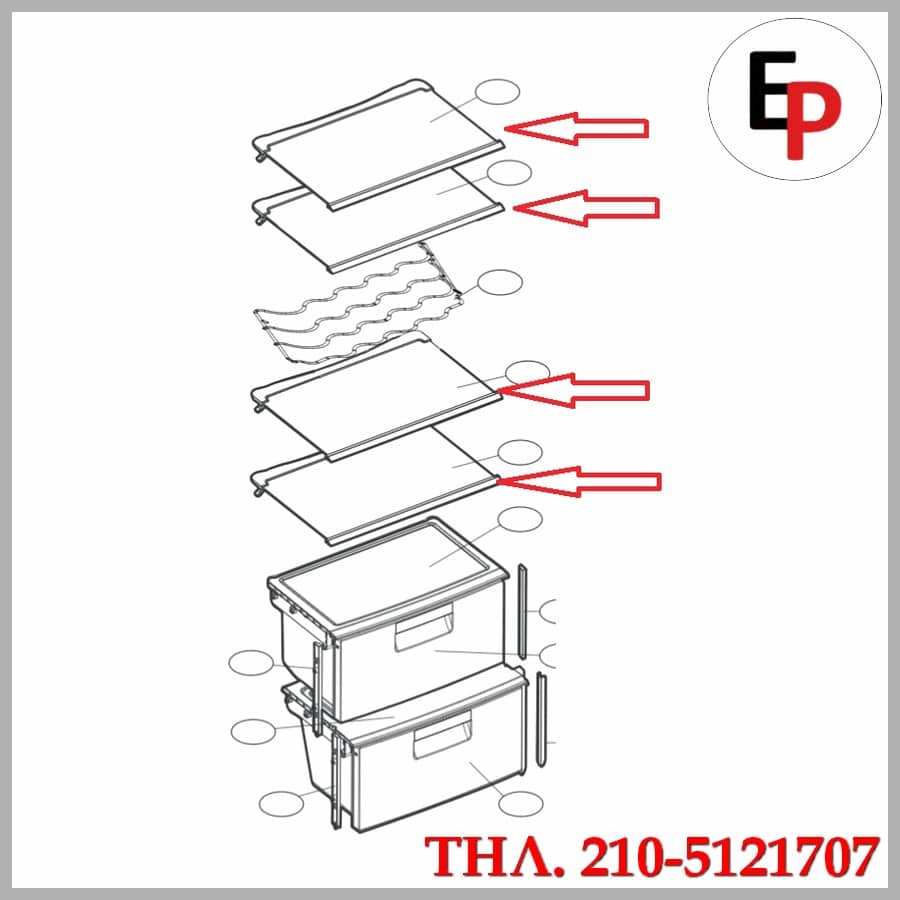 EP

ΤΗΛ. 210-5121707