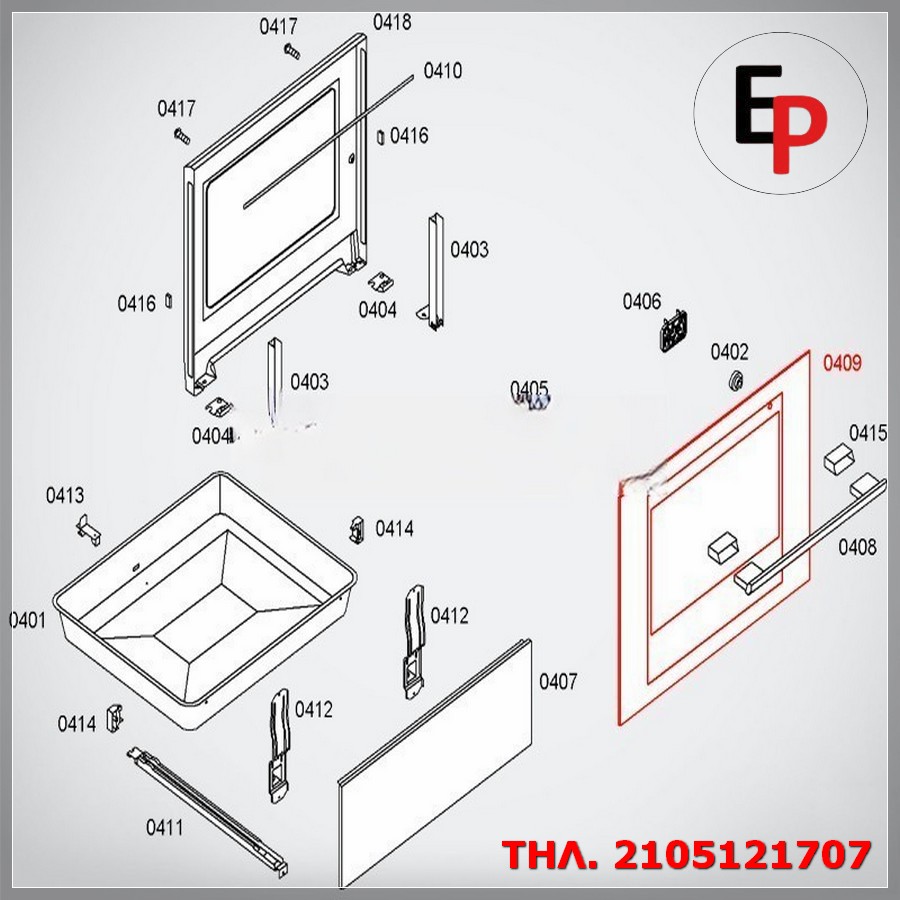 0417
0418
0410
0417
0416
EP
0403
0416
0404
0406
0402
0409
0403
0405
0404
0415
0413
0414
0408
0401
0412
0407
0414
0412
0411
ΤΗΛ. 2105121707